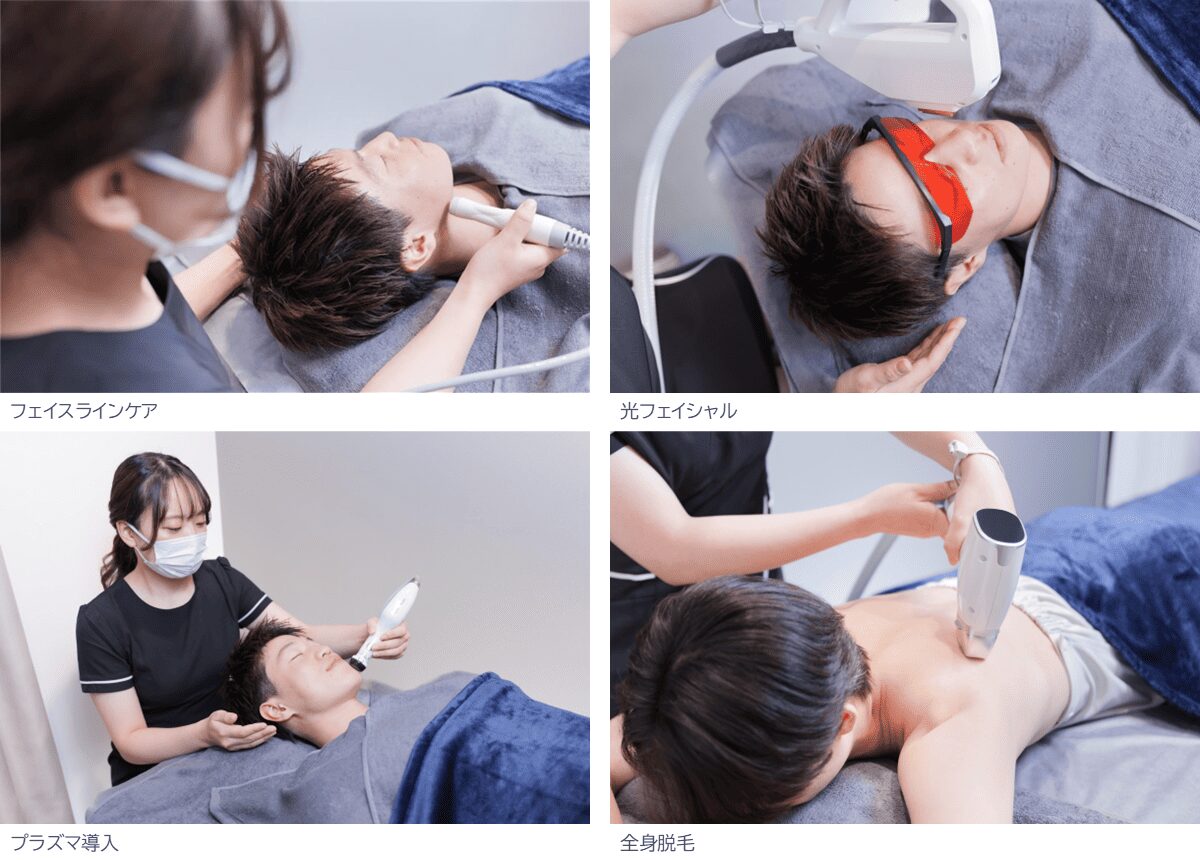 フェイスラインケア

光フェイシャル

プラズマ導入

全身脱毛